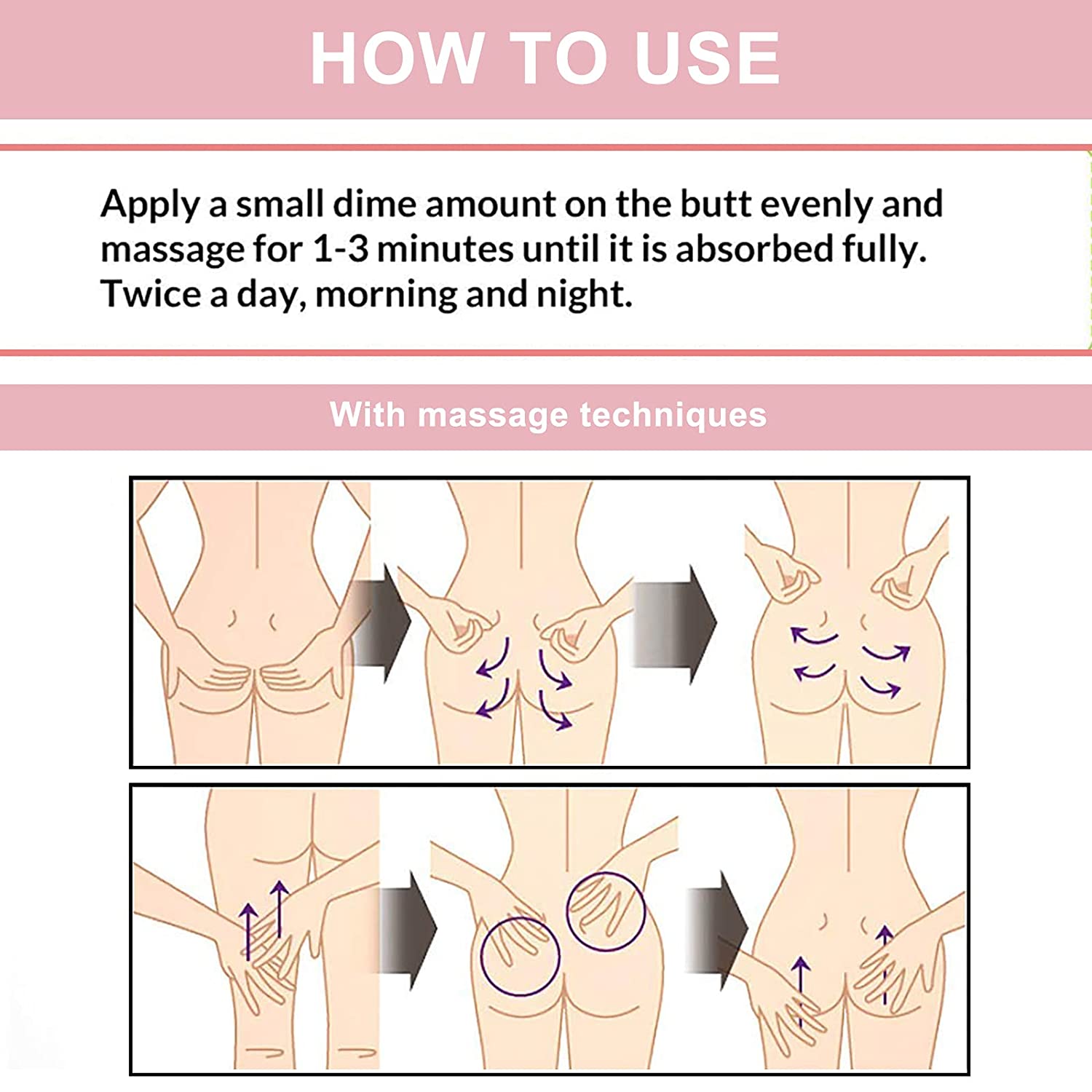 HOW TO USE

Apply a small dime amount on the butt evenly and massage for 1-3 minutes until it is absorbed fully. Twice a day, morning and night.

With massage techniques