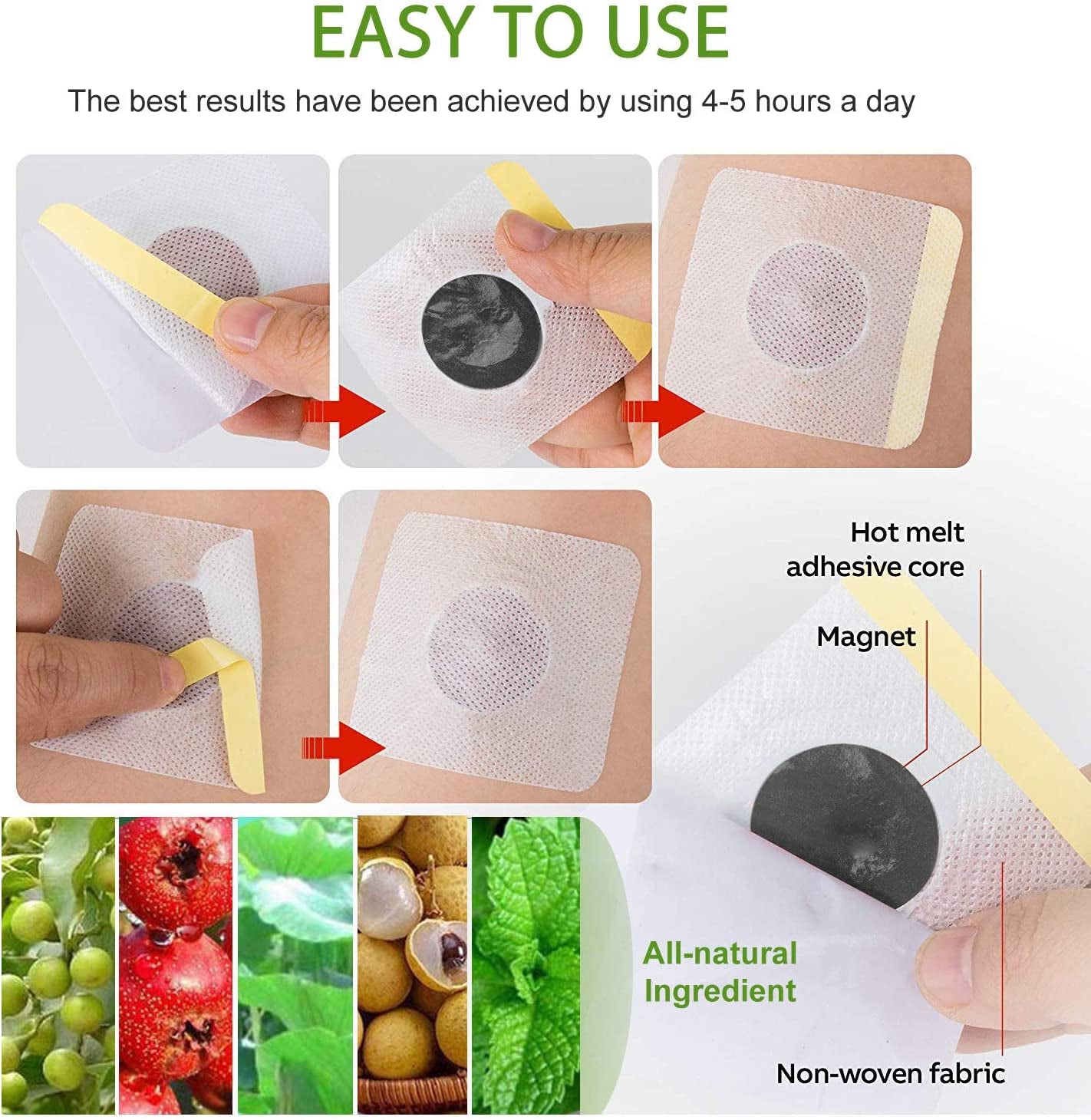 EASY TO USE

The best results have been achieved by using 4-5 hours a day

Hot melt adhesive core

Magnet

All-natural Ingredient

Non-woven fabric